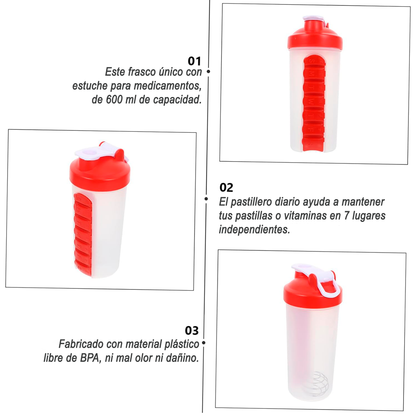 01
Este frasco único con estuche para medicamentos, de 600 ml de capacidad.

02
El pastillero diario ayuda a mantener tus pastillas o vitaminas en 7 lugares independientes.

03
Fabricado con material plástico libre de BPA, ni mal olor ni dañino.