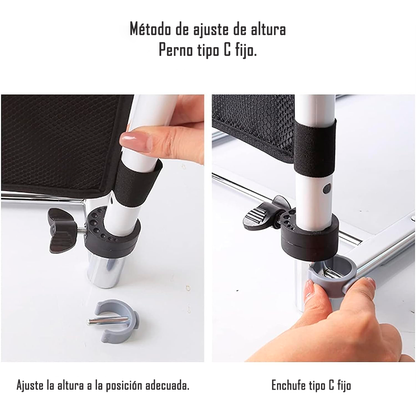 Método de ajuste de altura
Perno tipo C fijo.

Ajuste la altura a la posición adecuada.

Enchufe tipo C fijo