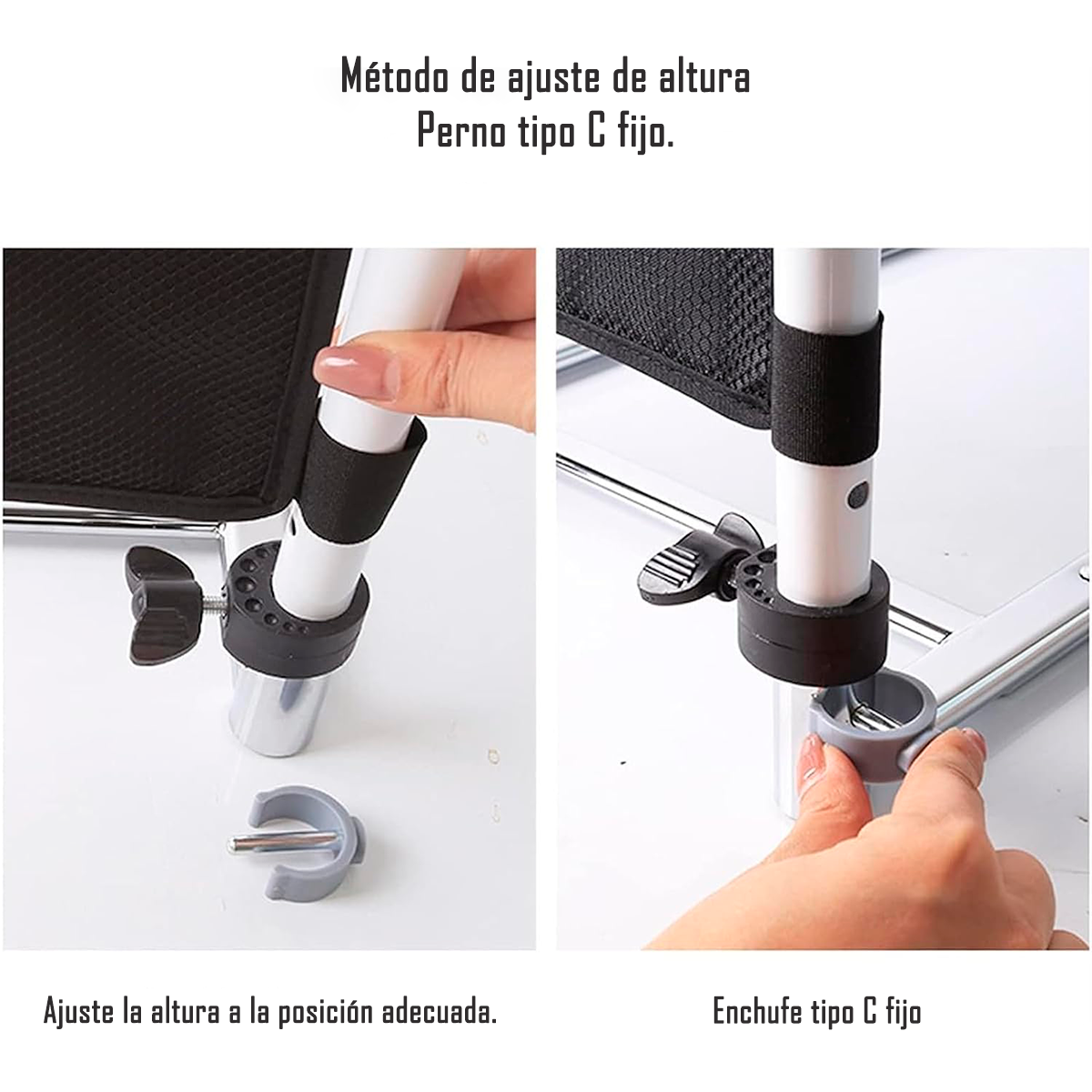 Método de ajuste de altura
Perno tipo C fijo.

Ajuste la altura a la posición adecuada.

Enchufe tipo C fijo