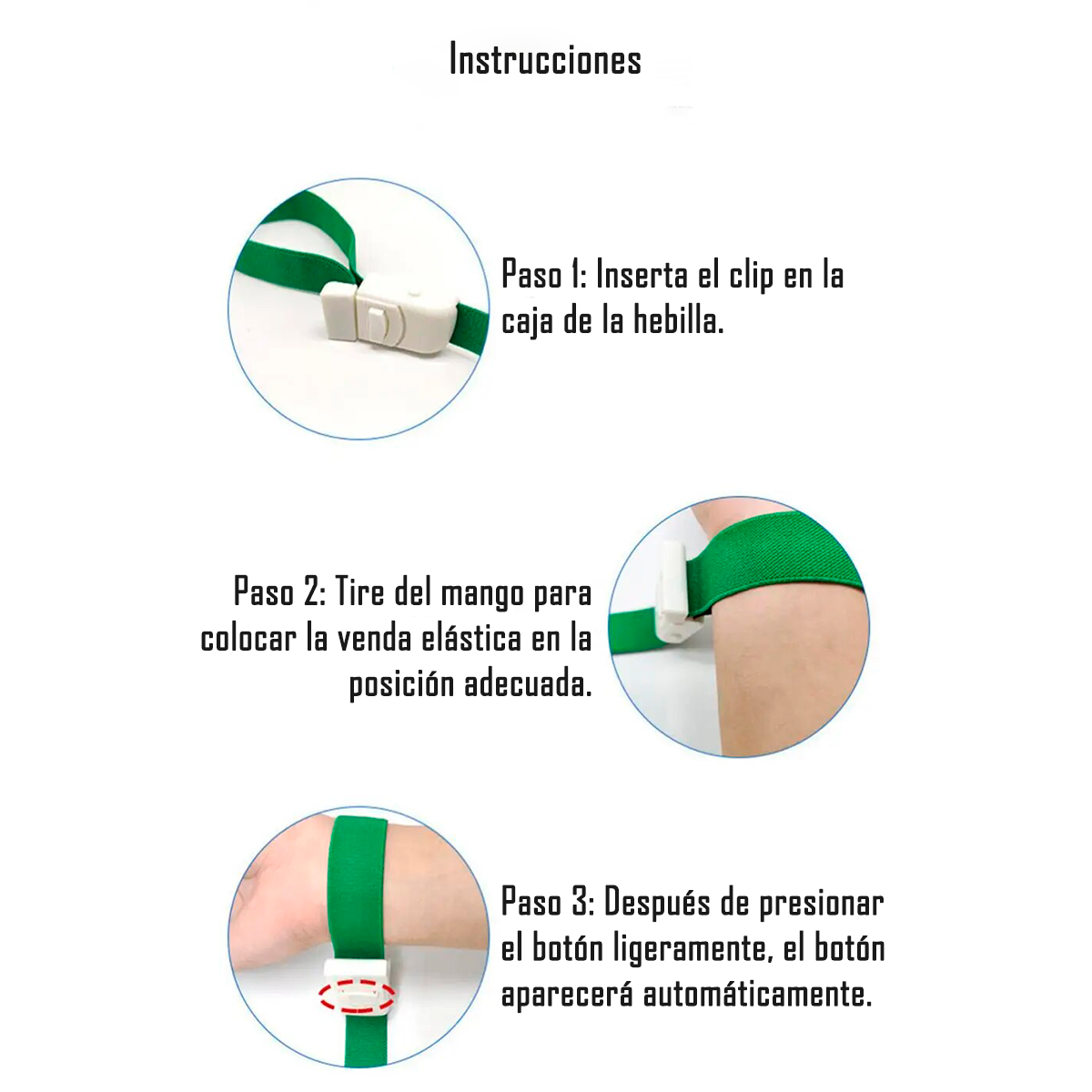 Instrucciones

Paso 1: Inserta el clip en la caja de la hebilla.

Paso 2: Tire del mango para colocar la venda elástica en la posición adecuada.

Paso 3: Después de presionar el botón ligeramente, el botón aparecerá automáticamente.