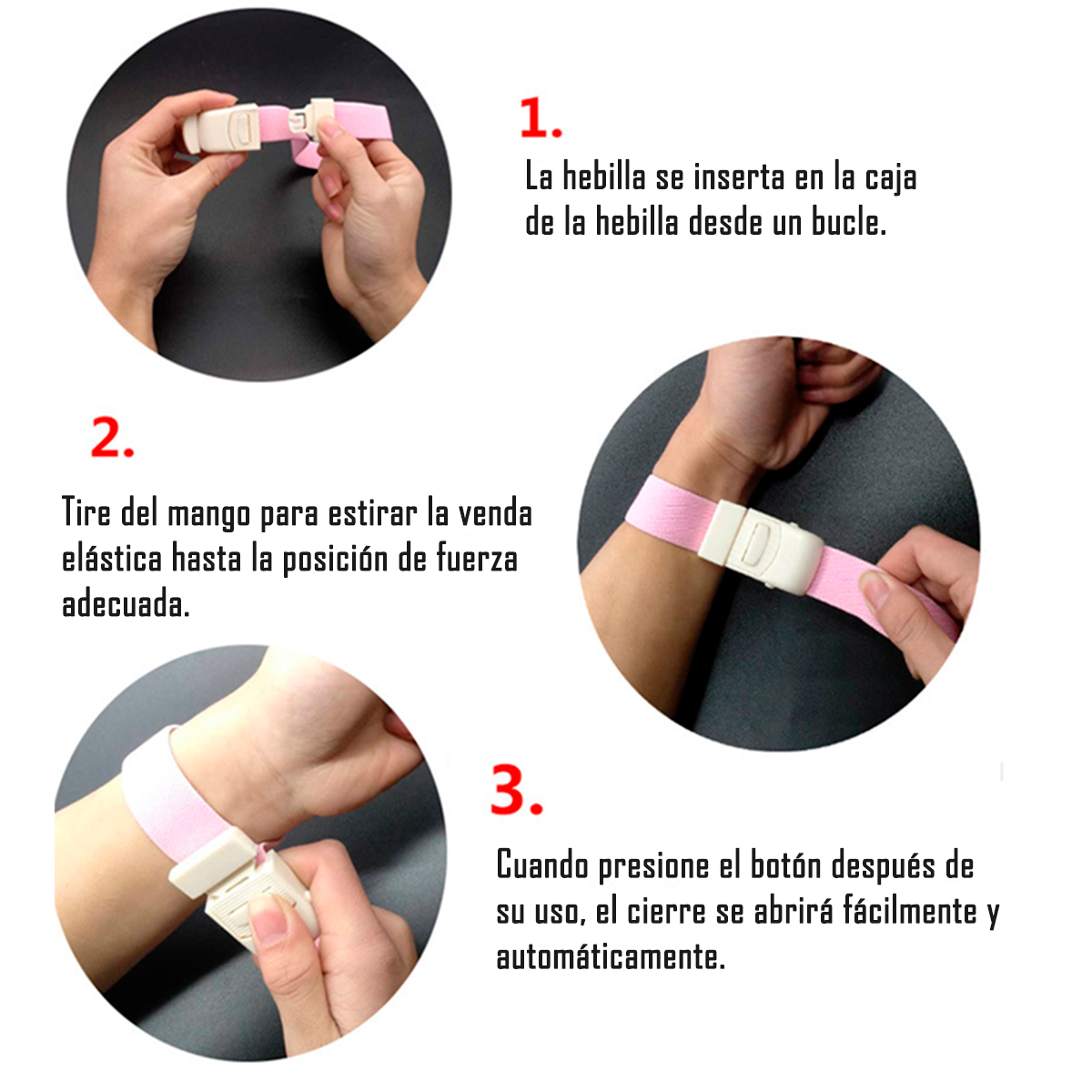 1.

La hebilla se inserta en la caja de la hebilla desde un bucle.

2.

Tire del mango para estirar la venda elástica hasta la posición de fuerza adecuada.

3.

Cuando presione el botón después de su uso, el cierre se abrirá fácilmente y automáticamente.